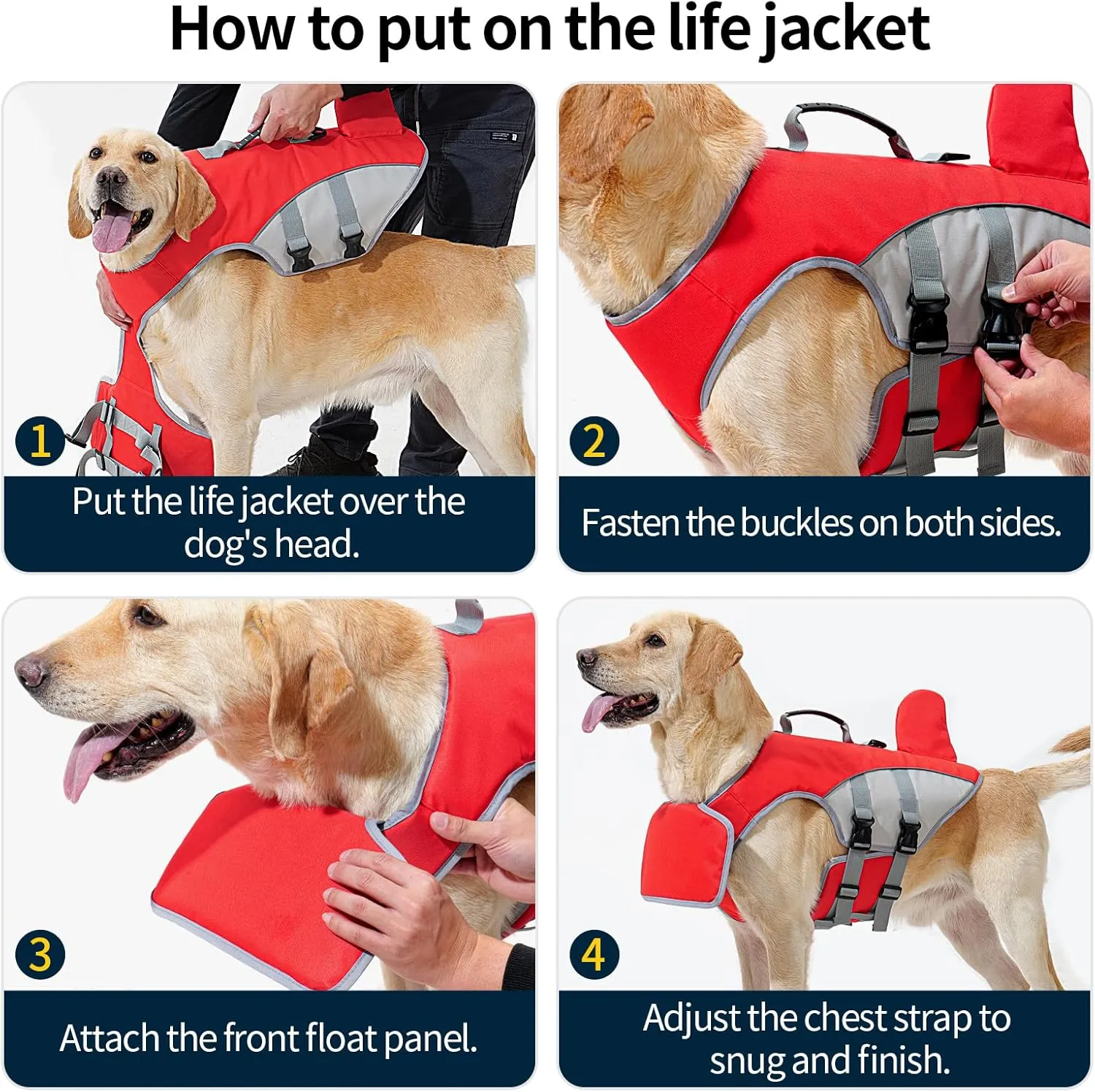 How to put on the life jacket

1
Put the life jacket over the dog's head.

2
Fasten the buckles on both sides.

3
Attach the front float panel.

4
Adjust the chest strap to snug and finish.